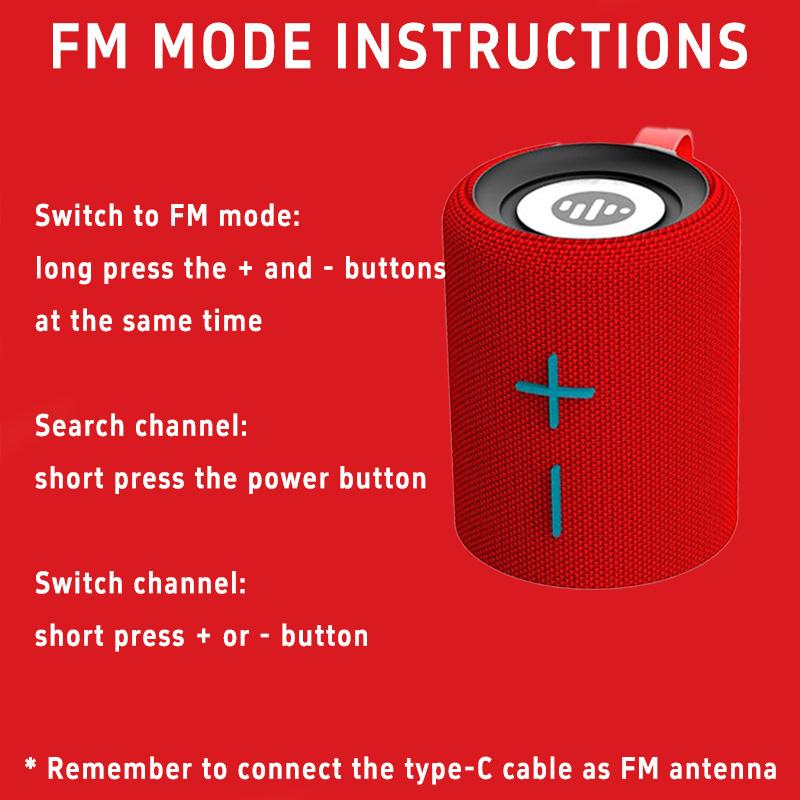 FM MODE INSTRUCTIONS

Switch to FM mode:
long press the + and - buttons
at the same time

Search channel:
short press the power button

Switch channel:
short press + or - button

* Remember to connect the type-C cable as FM antenna